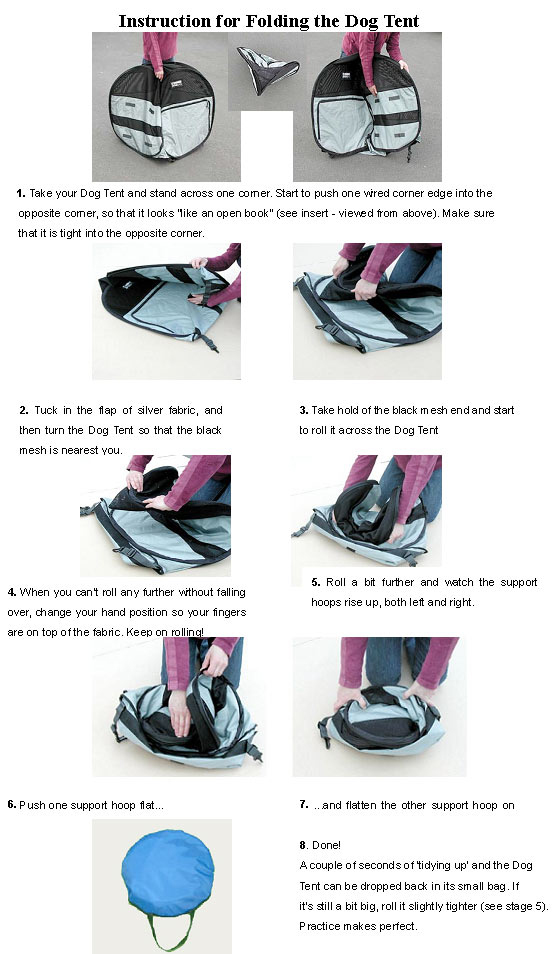 Instruction for Folding the Dog Tent

1. Take your Dog Tent and stand across one corner. Start to push one wired corner edge into the opposite corner, so that it looks "like an open book" (see insert - viewed from above). Make sure that it is tight into the opposite corner.

2. Tuck in the flap of silver fabric, and then turn the Dog Tent so that the black mesh is nearest you.

3. Take hold of the black mesh end and start to roll it across the Dog Tent

4. When you can't roll any further without falling over, change your hand position so your fingers are on top of the fabric. Keep on rolling!

5. Roll a bit further and watch the support hoops rise up, both left and right.

6. Push one support hoop flat...

7. ...and flatten the other support hoop on

8. Done!
A couple of seconds of 'tidying up' and the Dog Tent can be dropped back in its small bag. If it's still a bit big, roll it slightly tighter (see stage 5). Practice makes perfect.